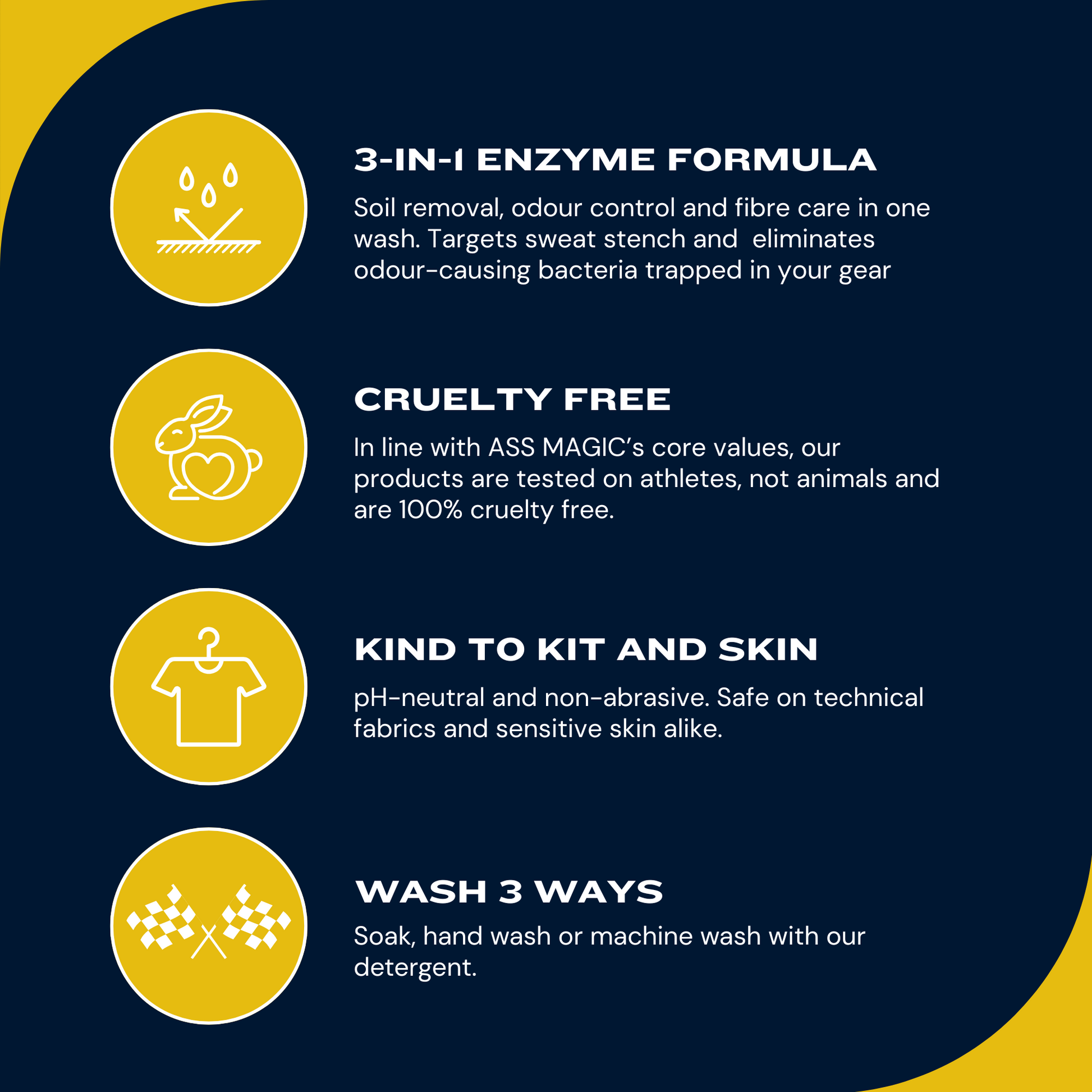 3-IN-1 ENZYME FORMULA

Soil removal, odour control and fibre care in one wash. Targets sweat stench and  eliminates odour-causing bacteria trapped in your gear

CRUELTY FREE

In line with ASS MAGIC's core values, our products are tested on athletes, not animals and are 100% cruelty free.

KIND TO KIT AND SKIN

pH-neutral and non-abrasive. Safe on technical fabrics and sensitive skin alike.

WASH 3 WAYS

Soak, hand wash or machine wash with our detergent.